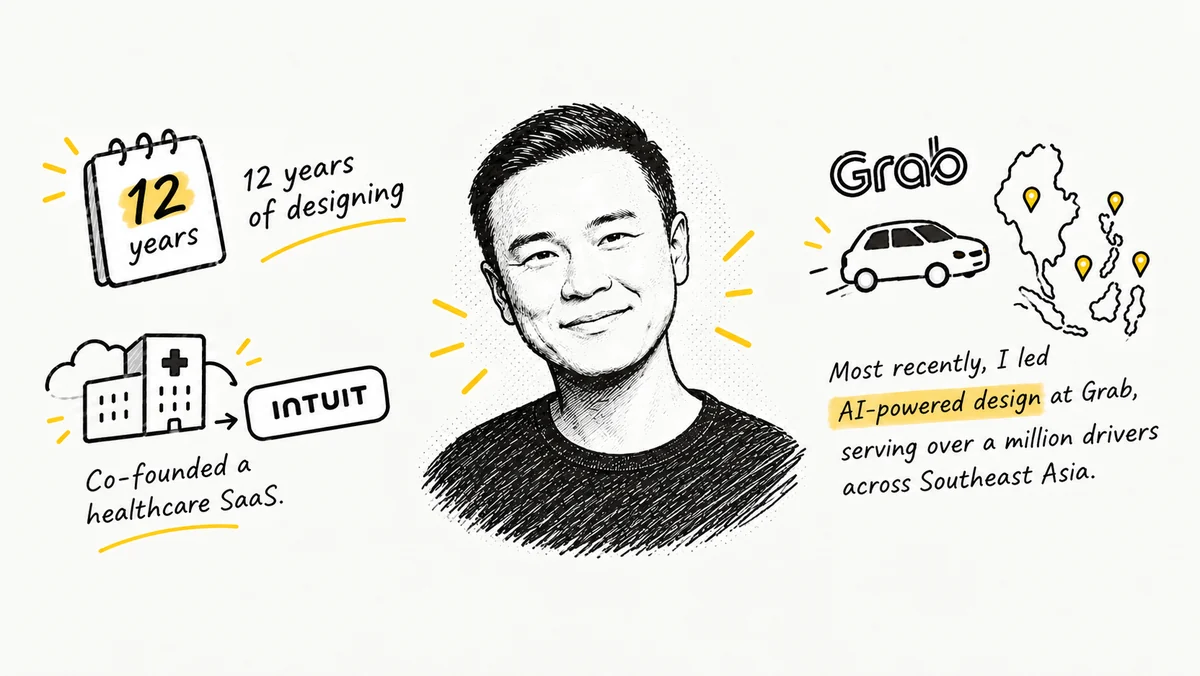 12
years

12 years
of designing

INTUIT

Co-founded a healthcare SaaS.

Grab

Most recently, I led AI-powered design at Grab, serving over a million drivers across Southeast Asia.